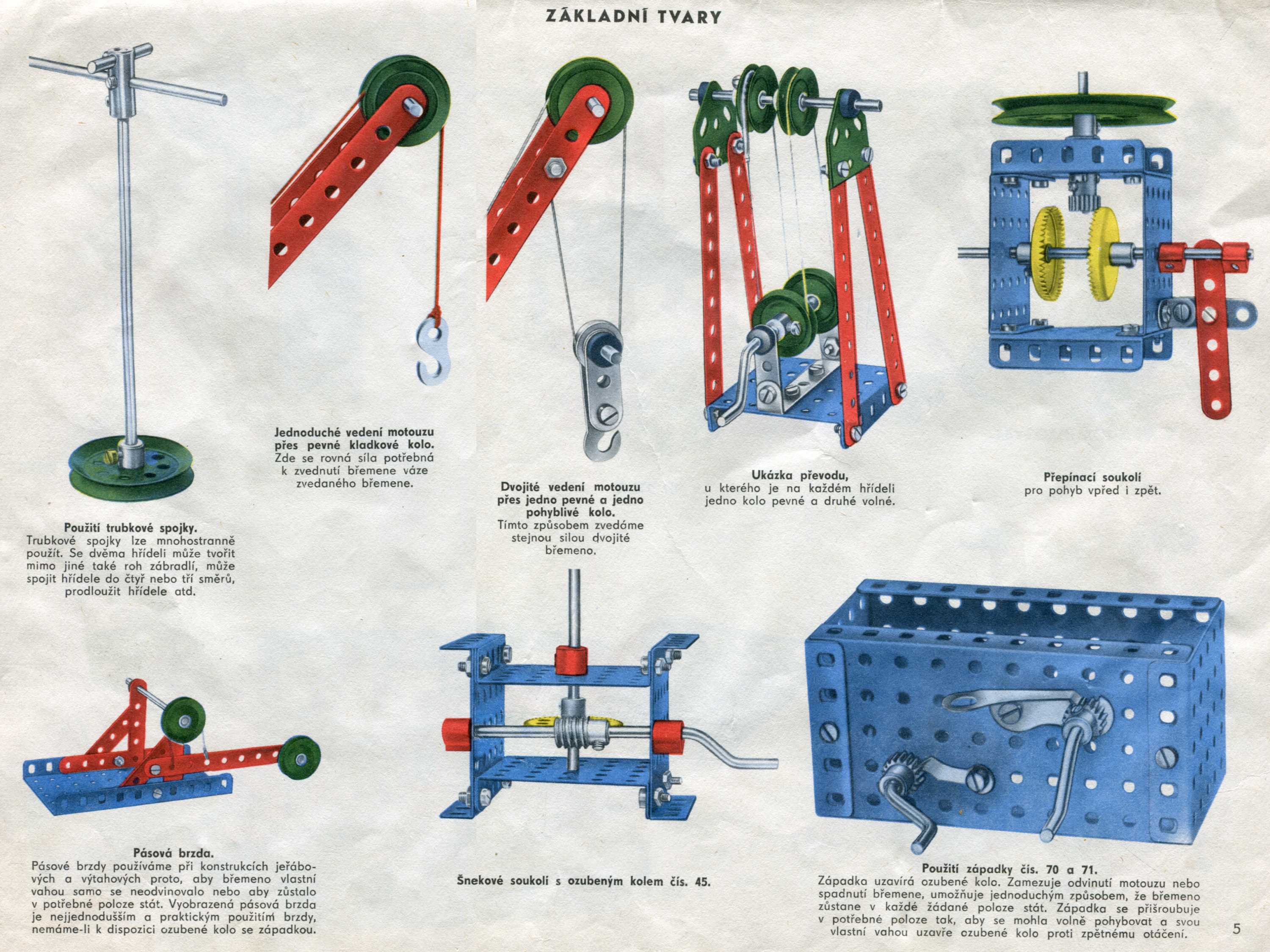 ZÁKLADNÍ TVARY

Jednoduché vedení motouzu přes pevné kladkové kolo.
Zde se rovná síla potřebná k zvednutí břemene váze zvedaného břemene.

Dvojité vedení motouzu přes jedno pevné a jedno pohyblivé kolo.
Tímto způsobem zvedáme stejnou silou dvojité břemeno.

Ukázka převodu,
u kterého je na každém hřídeli jedno kolo pevné a druhé volné.

Přepínací soukolí
pro pohyb vpřed i zpět.

Použití trubkové spojky.
Trubkové spojky lze mnohostranně použít. Se dvěma hřídeli může tvořit mimo jiné také roh zábradlí, může spojit hřídele do čtyř nebo tří směrů, prodloužit hřídele atd.

Pásová brzda.
Pásové brzdy používáme při konstrukcích jeřábových a výtahových proto, aby břemeno vlastní vahou samo se neodvinovalo nebo aby zůstalo v potřebné poloze stát. Vyobrazená pásová brzda je nejjednodušším a praktickým použitím brzdy, nemáme-li k dispozici ozubené kolo se západkou.

Šnekové soukolí s ozubeným kolem čís. 45.

Použití západky čís. 70 a 71.
Západka uzavírá ozubené kolo. Zamezuje odvinutí motouzu nebo spadnutí břemene, umožňuje jednoduchým způsobem, že břemeno zůstane v každé žádané poloze stát. Západka se přišroubuje v potřebné poloze tak, aby se mohla volně pohybovat a svou vlastní vahou uzavře ozubené kolo proti zpětnému otáčení.

5