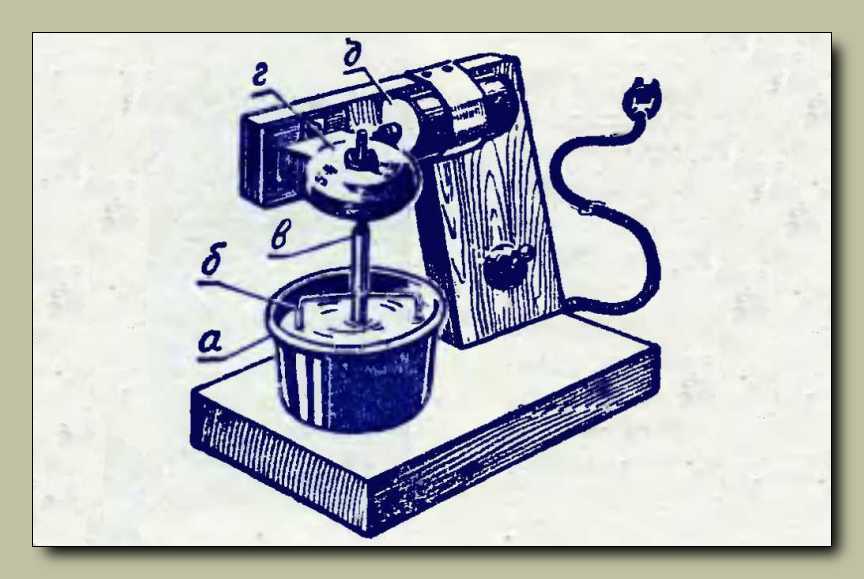 д
г
в
б
а